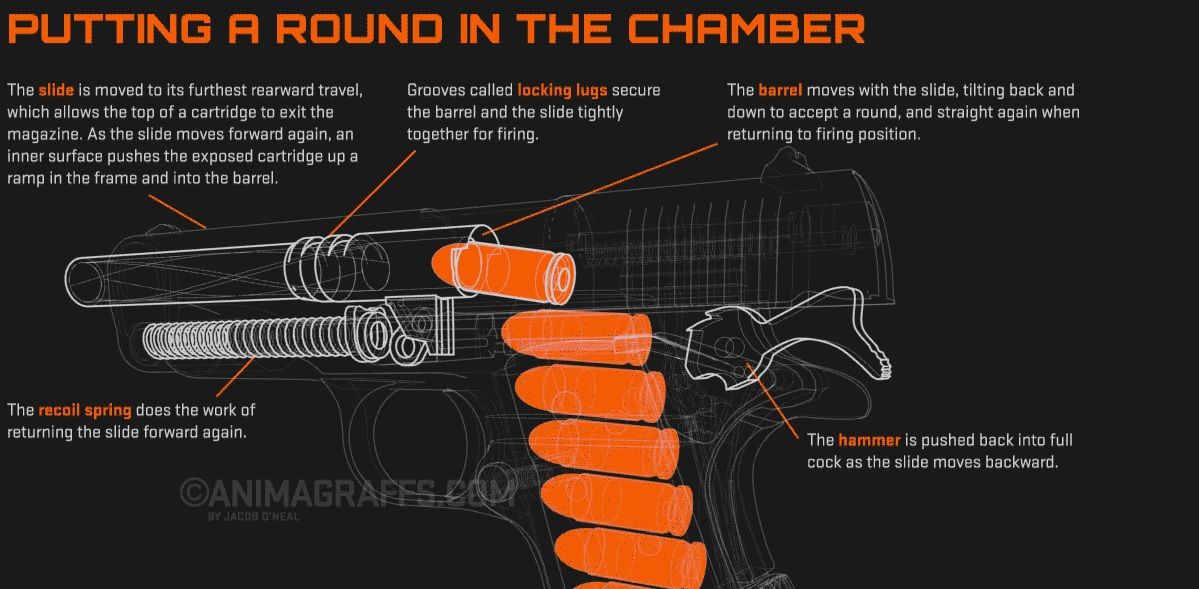 PUTTING A ROUND IN THE CHAMBER

The slide is moved to its furthest rearward travel, which allows the top of a cartridge to exit the magazine. As the slide moves forward again, an inner surface pushes the exposed cartridge up a ramp in the frame and into the barrel.

Grooves called locking lugs secure the barrel and the slide tightly together for firing.

The barrel moves with the slide, tilting back and down to accept a round, and straight again when returning to firing position.

The recoil spring does the work of returning the slide forward again.

The hammer is pushed back into full cock as the slide moves backward.

©ANIMAGRAFFS.COM
BY JACOB O'NEAL